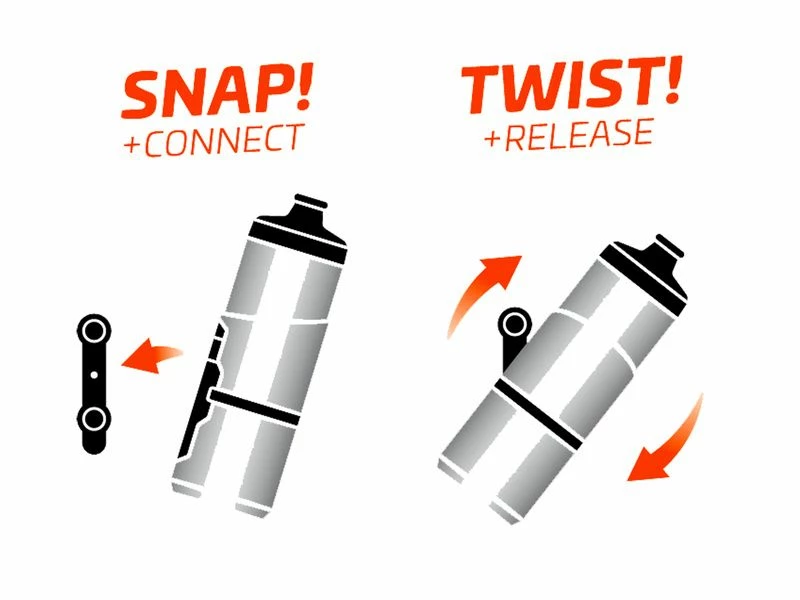 SNAP!
+CONNECT

TWIST!
+RELEASE